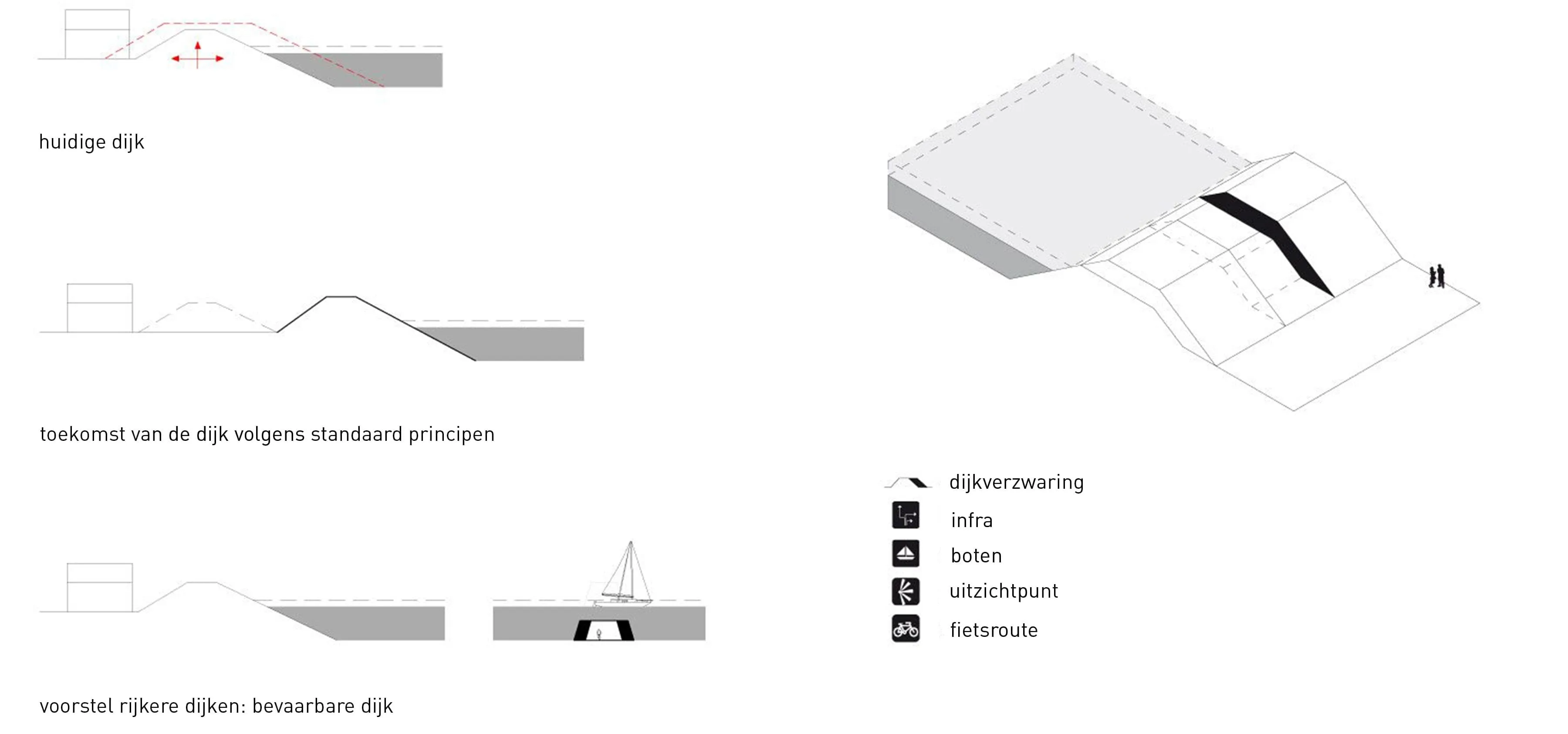 huidige dijk

toekomst van de dijk volgens standaard principen

voorstel rijkere dijken: bevaarbare dijk

dijkverzwaring

infra

boten

uitzichtpunt

fietsroute