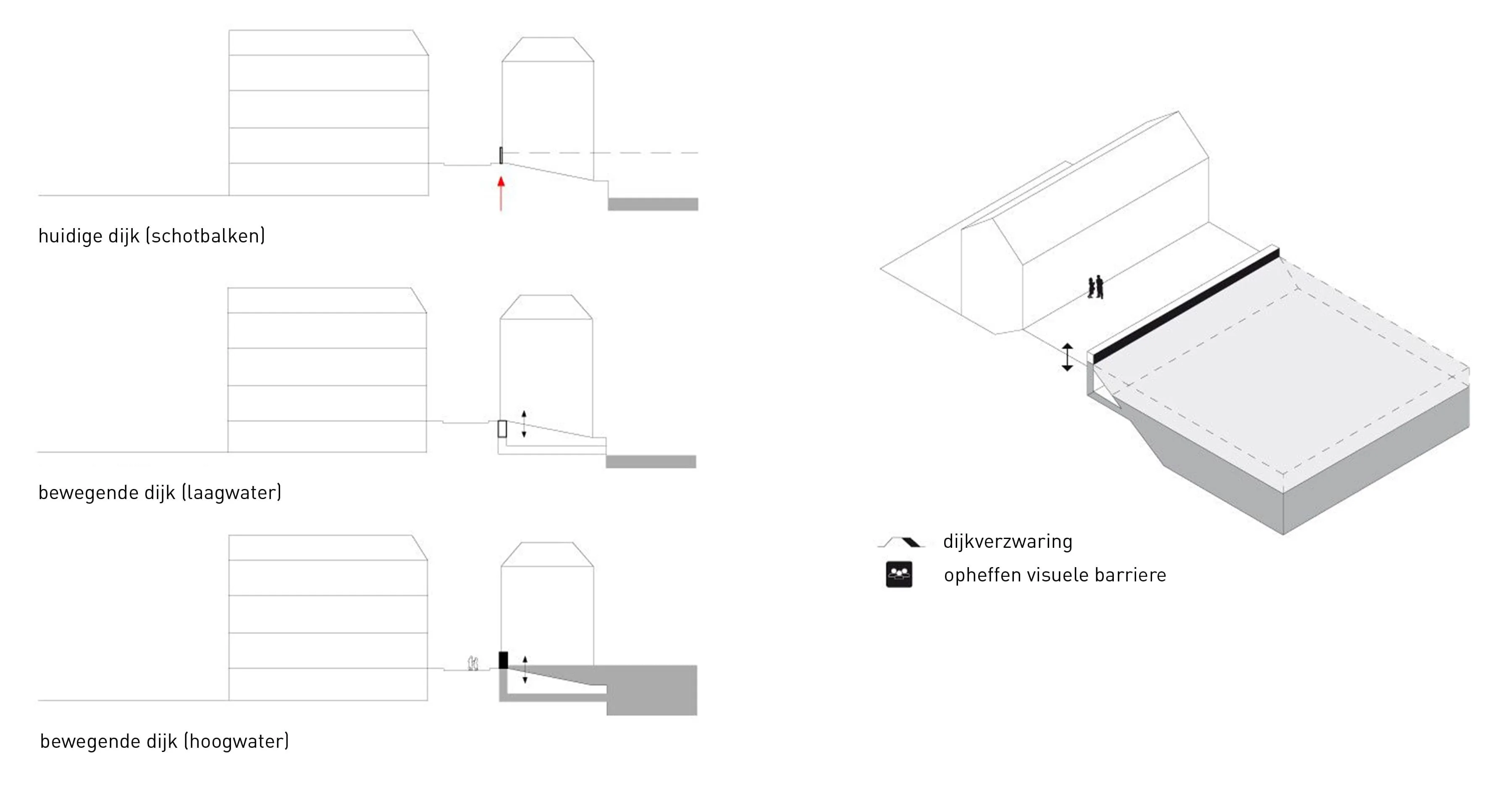 huidige dijk (schotbalken)

bewegende dijk (laagwater)

bewegende dijk (hoogwater)

dijkverzwaring

opheffen visuele barriere