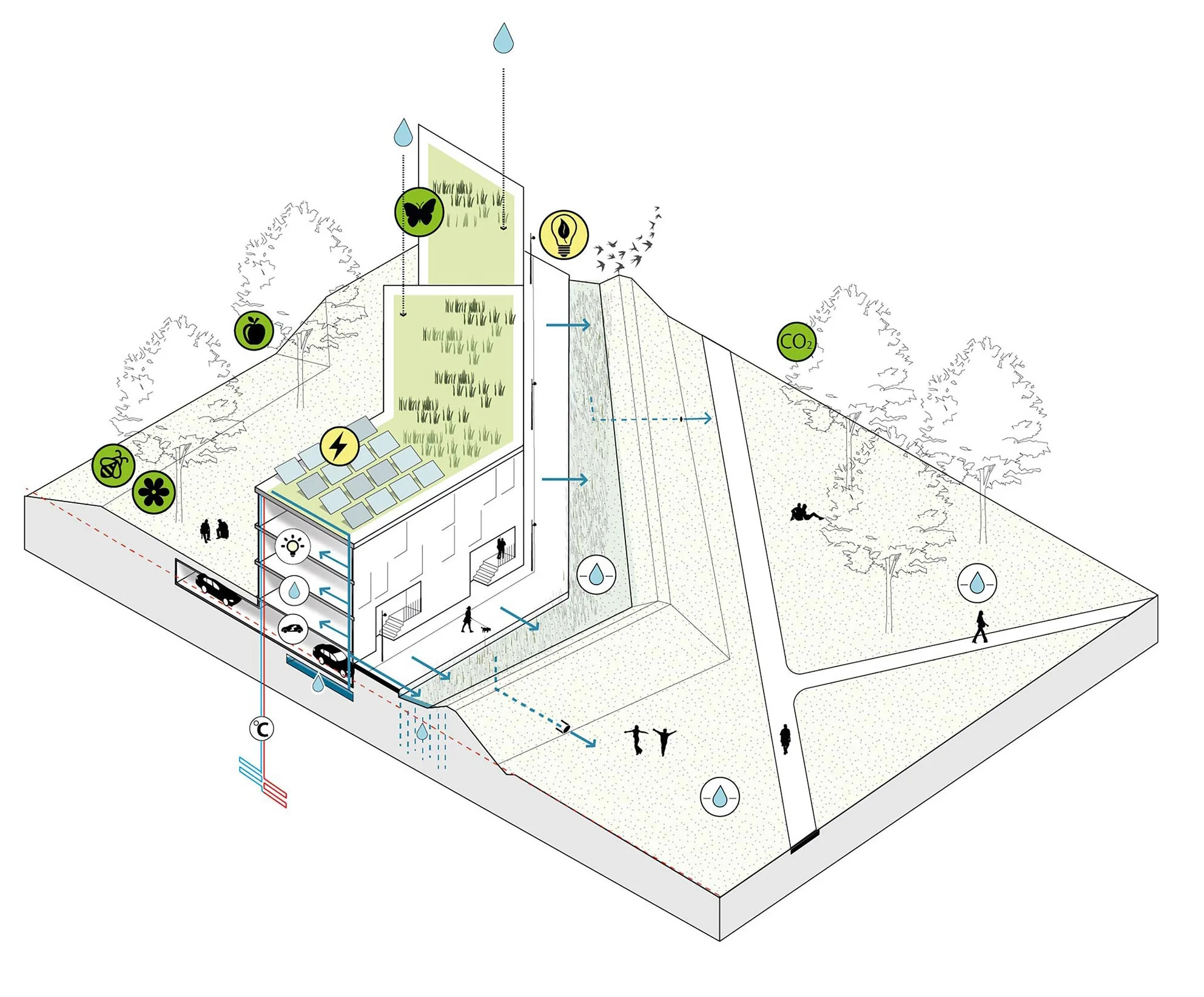 $CO_2$

°C