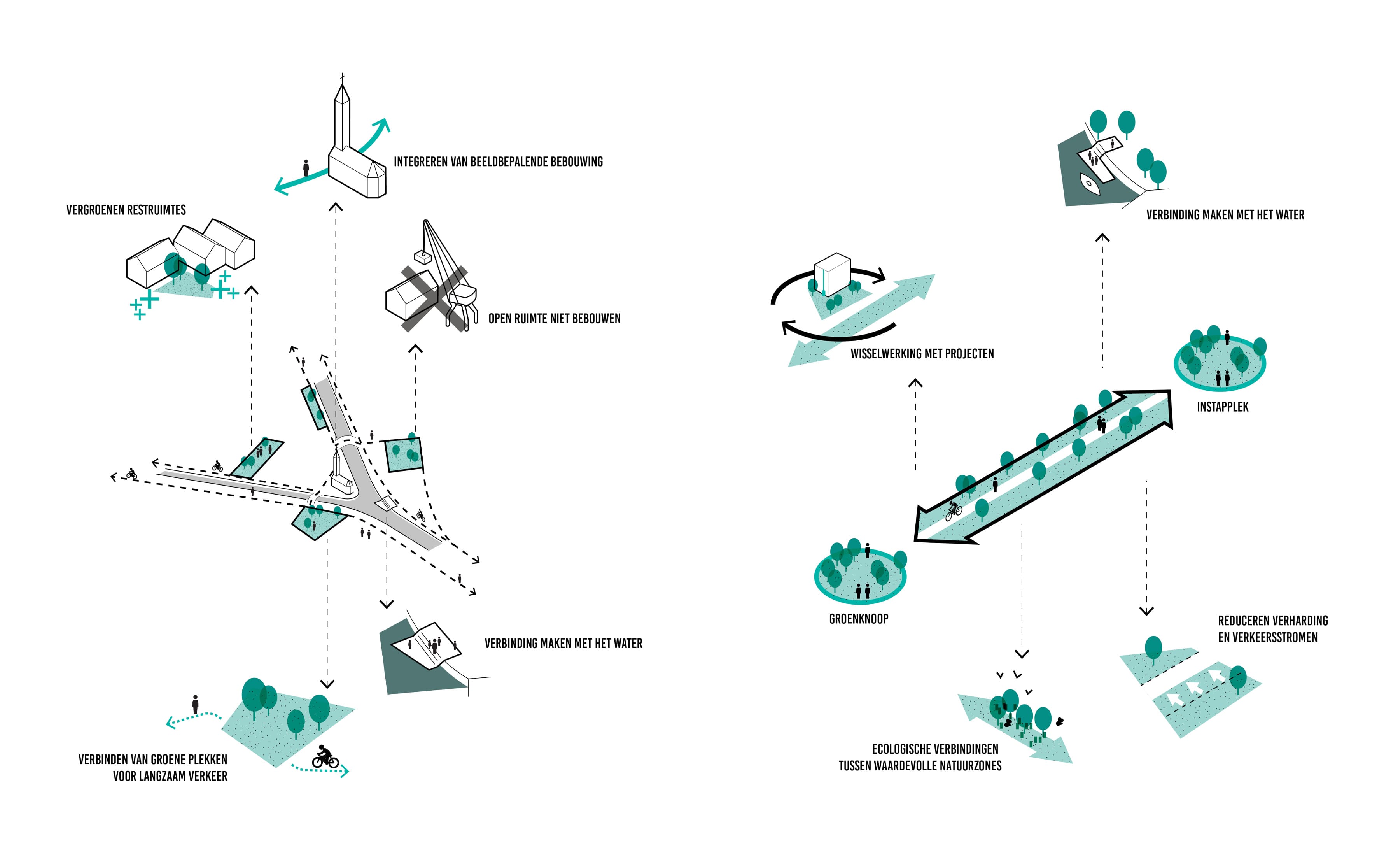 INTEGREREN VAN BEELDBEPALENDE BEBOUWING

VERGROENEN RESTRUIMTES

OPEN RUIMTE NIET BEBOUWEN

VERBINDING MAKEN MET HET WATER

VERBINDEN VAN GROENE PLEKKEN VOOR LANGZAAM VERKEER

VERBINDING MAKEN MET HET WATER

WISSELWERKING MET PROJECTEN

INSTAPPLEK

GROENKNOOP

REDUCEREN VERHARDING EN VERKEERSSTROMEN

ECOLOGISCHE VERBINDINGEN TUSSEN WAARDEVOLLE NATUURZONES