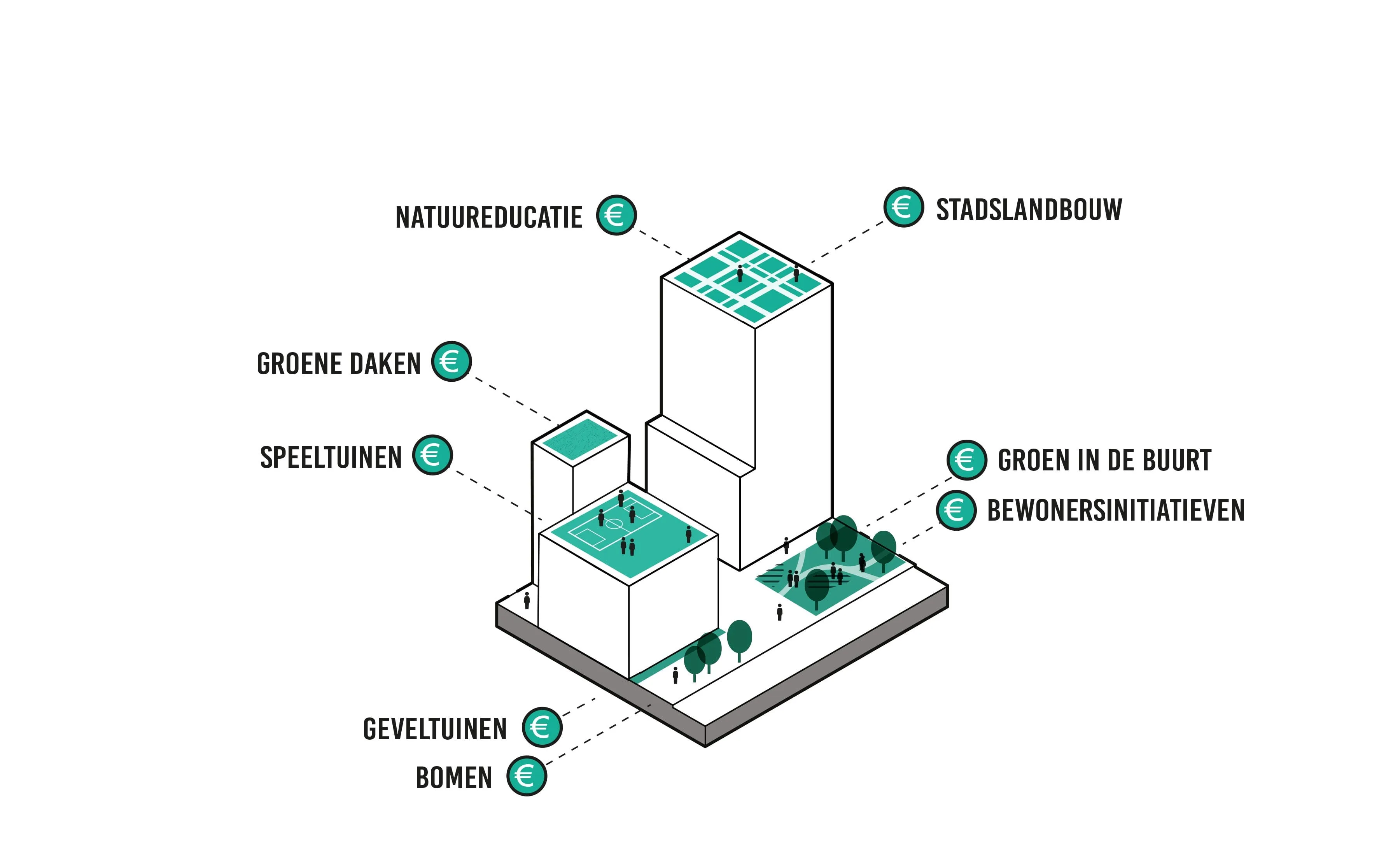 NATUUREDUCATIE €

€ STADSLANDBOUW

GROENE DAKEN €

SPEELTUINEN €

€ GROEN IN DE BUURT

€ BEWONERSINITIATIEVEN

GEVELTUINEN €

BOMEN €